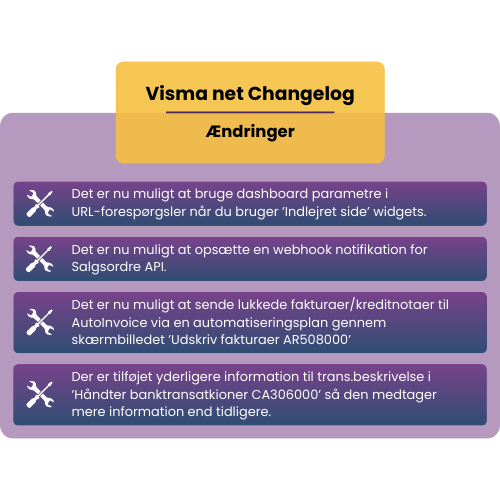 Visma net Changelog

Ændringer

Det er nu muligt at bruge dashboard parametre i URL-forespørgsler når du bruger 'Indlejret side' widgets.

Det er nu muligt at opsætte en webhook notifikation for Salgsordre API.

Det er nu muligt at sende lukkede fakturaer/kreditnotaer til AutoInvoice via en automatiseringsplan gennem skærmbilledet 'Udskriv fakturaer AR508000'

Der er tilføjet yderligere information til trans.beskrivelse i 'Håndter banktransatkioner CA306000' så den medtager mere information end tidligere.